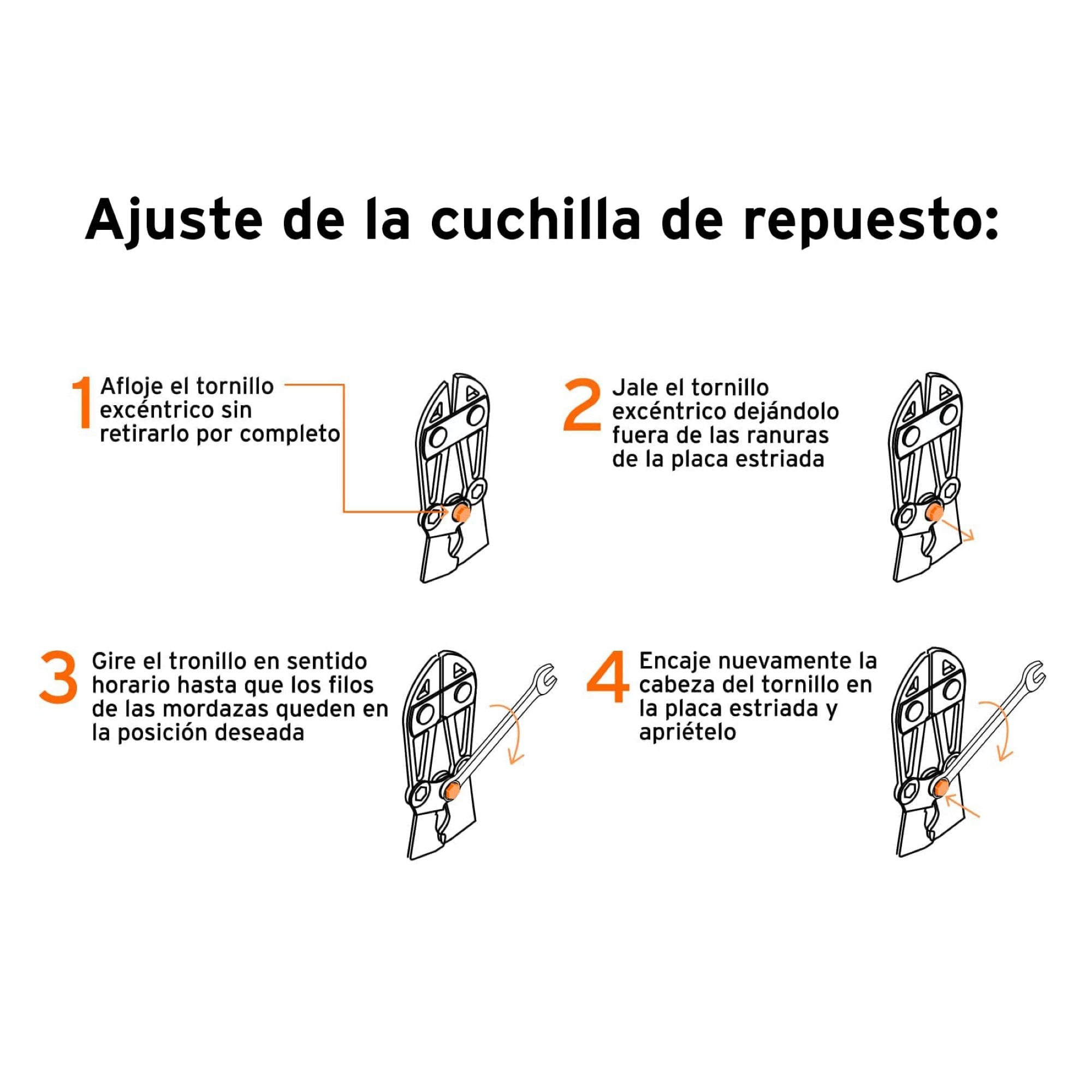 Ajuste de la cuchilla de repuesto:

1 Afloje el tornillo excéntrico sin retirarlo por completo

2 Jale el tornillo excéntrico dejándolo fuera de las ranuras de la placa estriada

3 Gire el tronillo en sentido horario hasta que los filos de las mordazas queden en la posición deseada

4 Encaje nuevamente la cabeza del tornillo en la placa estriada y apriételo