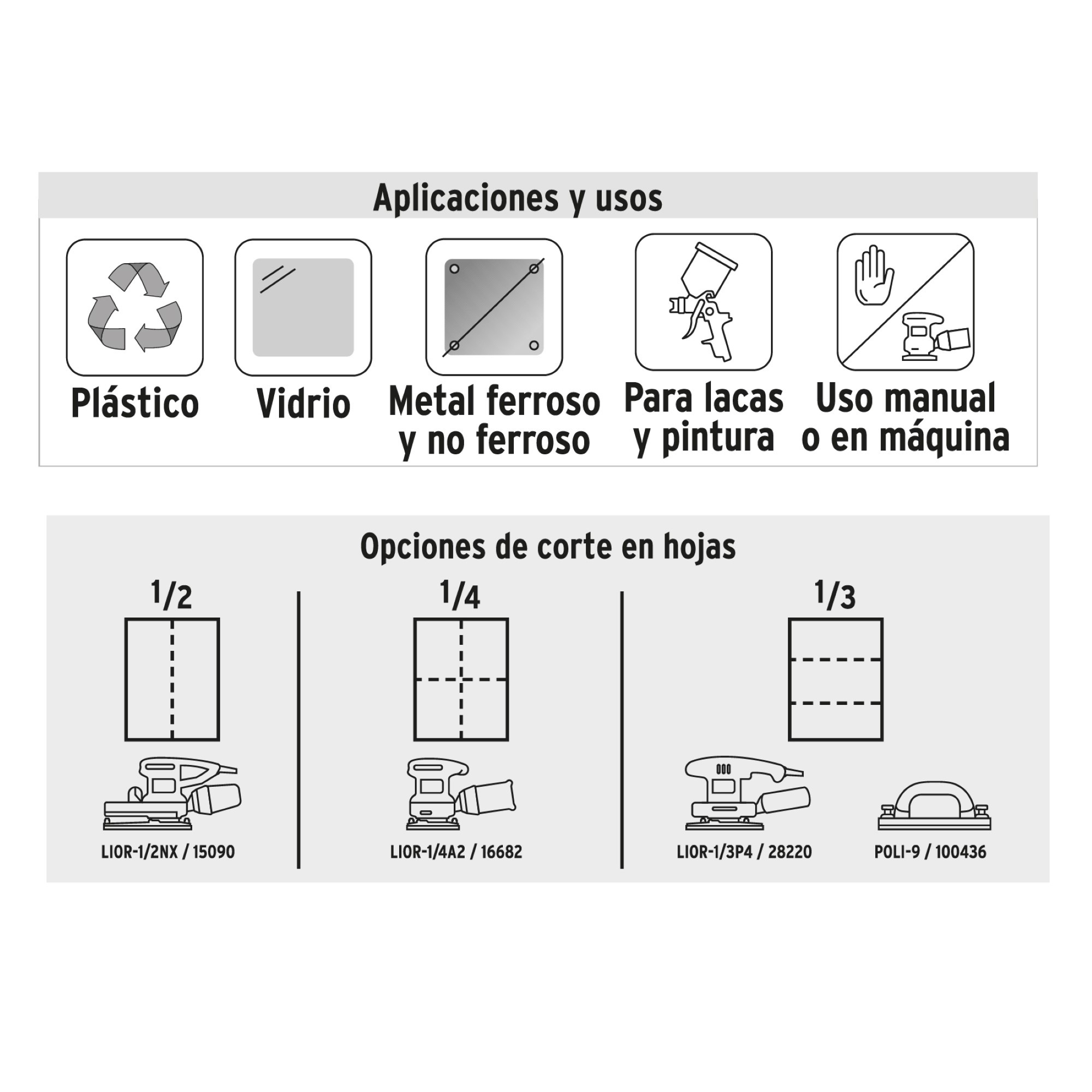 Aplicaciones y usos

Plástico

Vidrio

Metal ferroso y no ferroso

Para lacas y pintura

Uso manual o en máquina

Opciones de corte en hojas

1/2

LIOR-1/2NX / 15090

1/4

LIOR-1/4A2 / 16682

1/3

LIOR-1/3P4 / 28220

POLI-9 / 100436