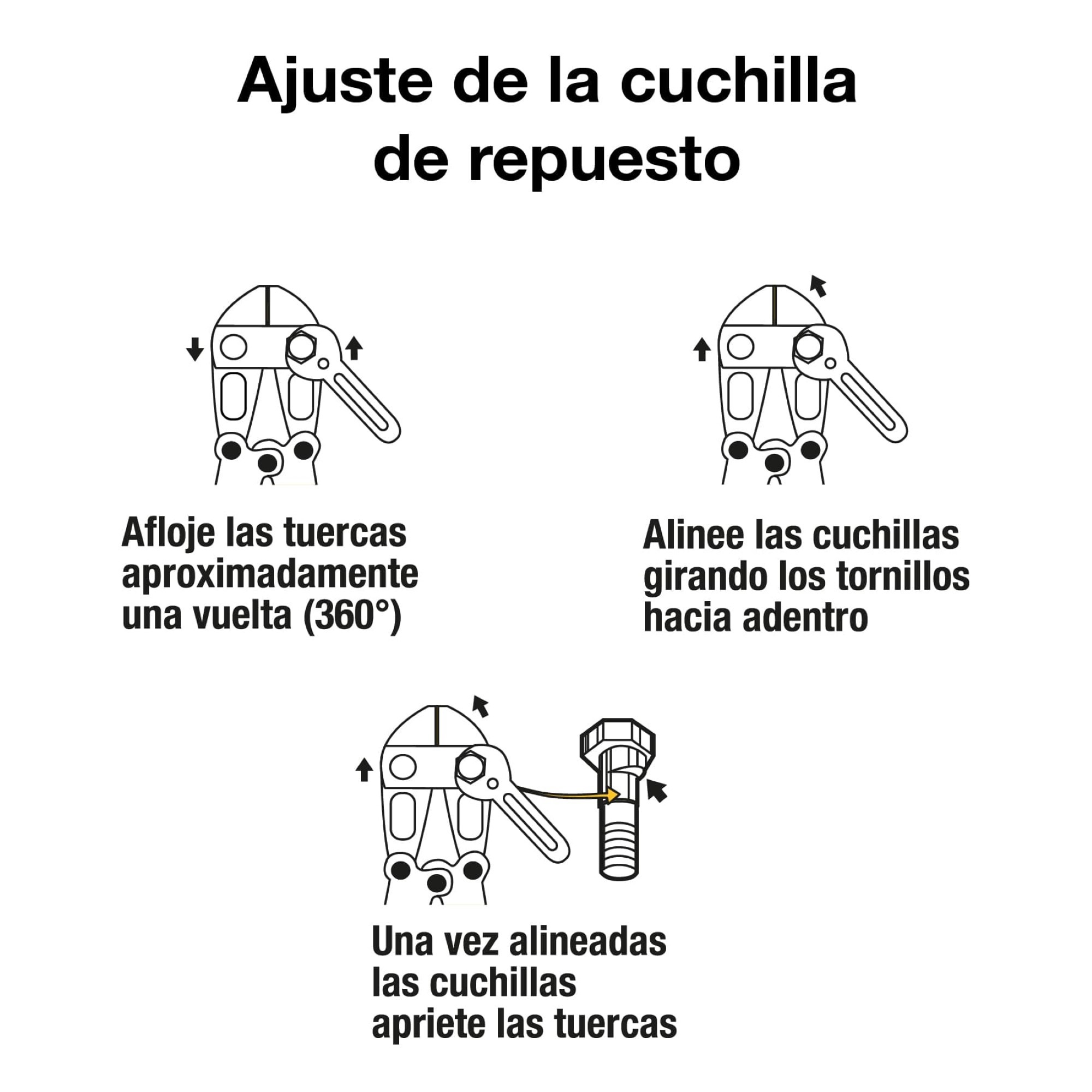 Ajuste de la cuchilla de repuesto

Afloje las tuercas aproximadamente una vuelta (360°)

Alinee las cuchillas girando los tornillos hacia adentro

Una vez alineadas las cuchillas apriete las tuercas