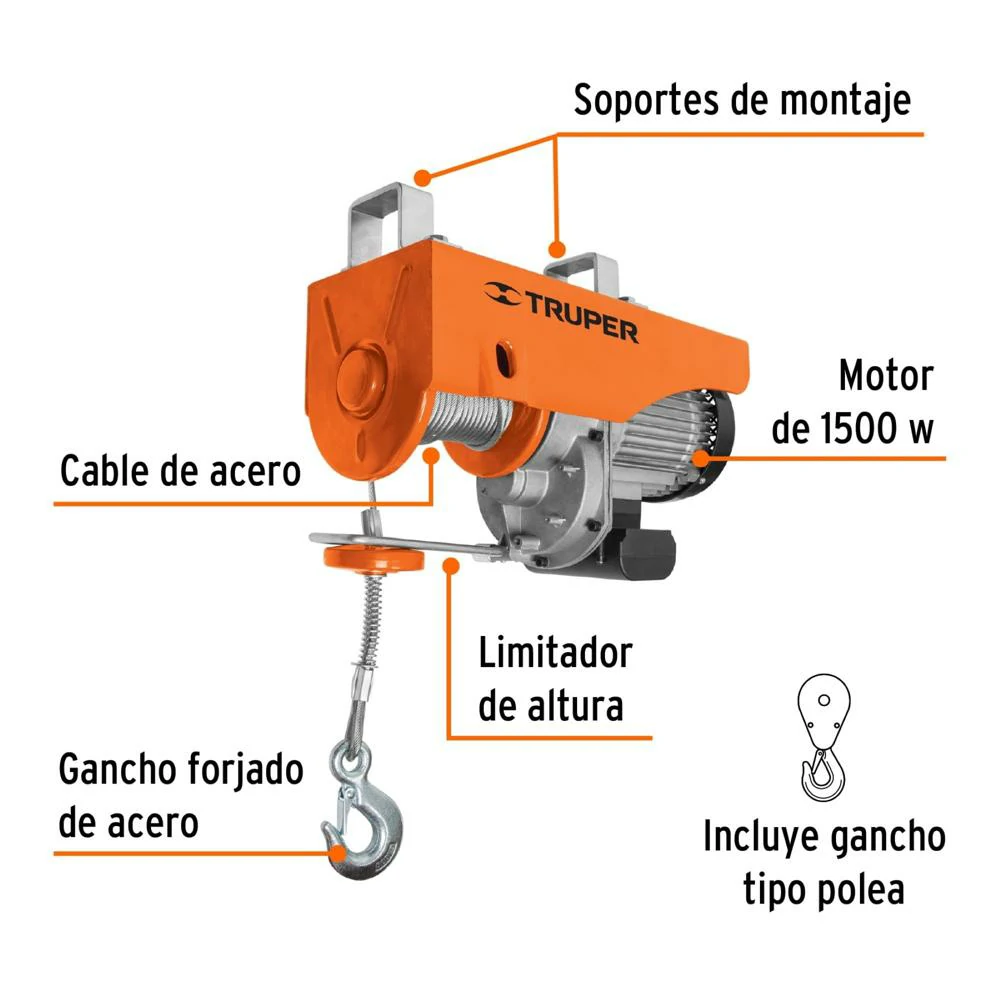 Soportes de montaje

TRUPER

Motor de 1500 w

Cable de acero

Limitador de altura

Gancho forjado de acero

Incluye gancho tipo polea